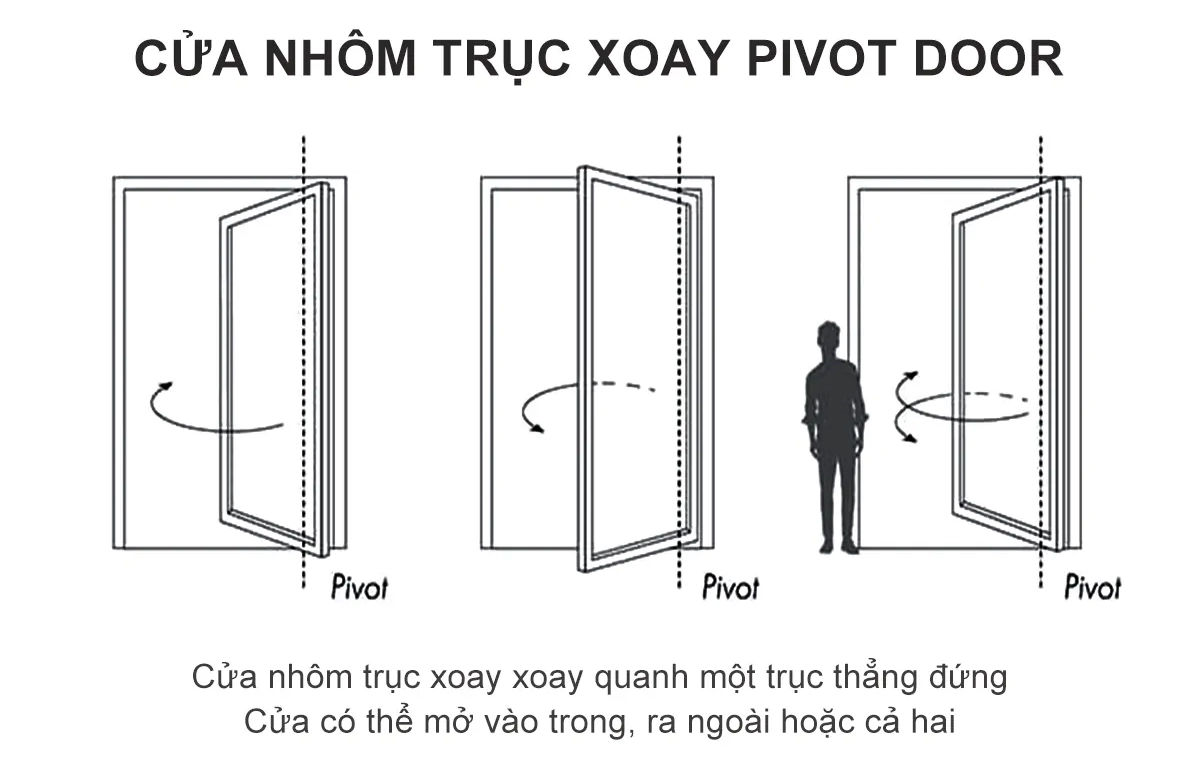 CỬA NHÔM TRỤC XOAY PIVOT DOOR

Pivot

Pivot

Pivot

Cửa nhôm trục xoay xoay quanh một trục thẳng đứng
Cửa có thể mở vào trong, ra ngoài hoặc cả hai